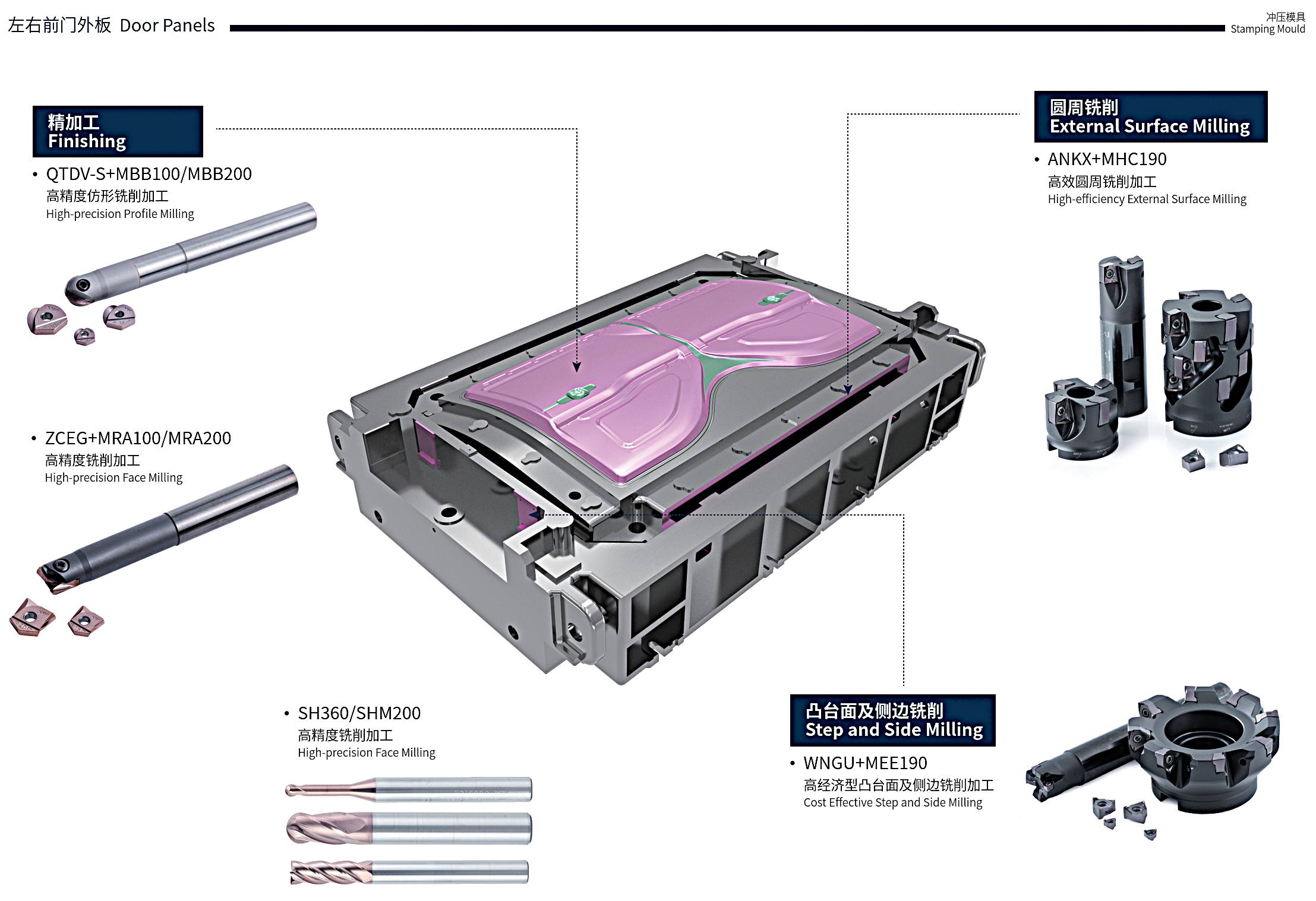 左右前门外板 Door Panels

冲压模具
Stamping Mould

精加工
Finishing

• QTDV-S+MBB100/MBB200
高精度仿形铣削加工
High-precision Profile Milling

• ZCEG+MRA100/MRA200
高精度铣削加工
High-precision Face Milling

• SH360/SHM200
高精度铣削加工
High-precision Face Milling

圆周铣削
External Surface Milling

• ANKX+MHC190
高效圆周铣削加工
High-efficiency External Surface Milling

凸台面及侧边铣削
Step and Side Milling

• WNGU+MEE190
高经济型凸台面及侧边铣削加工
Cost Effective Step and Side Milling