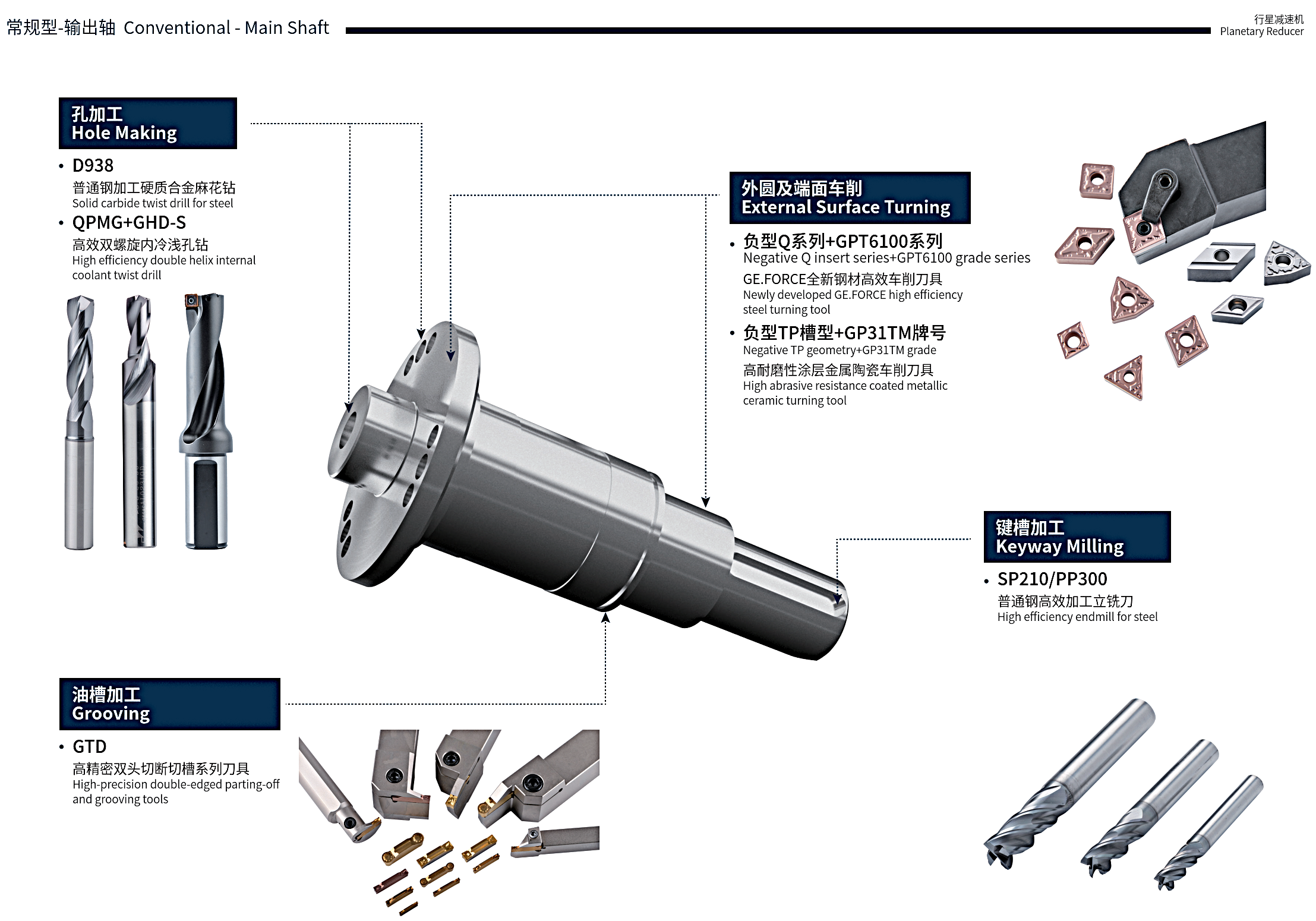 常规型-输出轴 Conventional - Main Shaft

行星减速机
Planetary Reducer

孔加工
Hole Making

• D938
普通钢加工硬质合金麻花钻
Solid carbide twist drill for steel

• QPMG+GHD-S
高效双螺旋内冷浅孔钻
High efficiency double helix internal coolant twist drill

外圆及端面车削
External Surface Turning

• 负型Q系列+GPT6100系列
Negative Q insert series+GPT6100 grade series
GE.FORCE全新钢材高效车削刀具
Newly developed GE.FORCE high efficiency steel turning tool

• 负型TP槽型+GP31TM牌号
Negative TP geometry+GP31TM grade
高耐磨性涂层金属陶瓷车削刀具
High abrasive resistance coated metallic ceramic turning tool

键槽加工
Keyway Milling

• SP210/PP300
普通钢高效加工立铣刀
High efficiency endmill for steel

油槽加工
Grooving

• GTD
高精密双头切断切槽系列刀具
High-precision double-edged parting-off and grooving tools