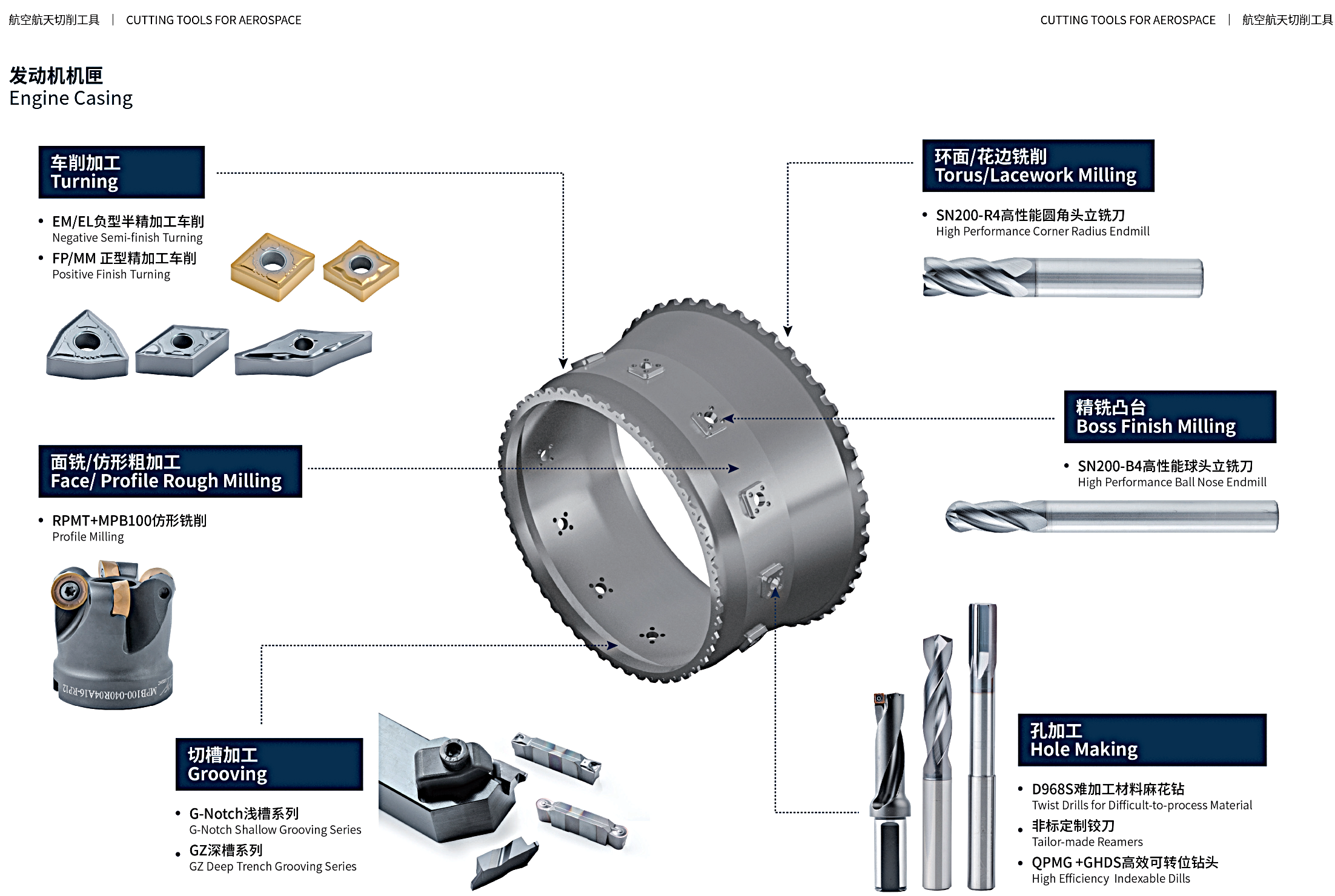 航空航天切削工具 | CUTTING TOOLS FOR AEROSPACE

CUTTING TOOLS FOR AEROSPACE | 航空航天切削工具

发动机机匣
Engine Casing

车削加工
Turning

• EM/EL负型半精加工车削
Negative Semi-finish Turning

• FP/MM 正型精加工车削
Positive Finish Turning

面铣/仿形粗加工
Face/ Profile Rough Milling

• RPMT+MPB100仿形铣削
Profile Milling

MPB100-040R04A16-RP12

切槽加工
Grooving

• G-Notch浅槽系列
G-Notch Shallow Grooving Series

• GZ深槽系列
GZ Deep Trench Grooving Series

环面/花边铣削
Torus/Lacework Milling

• SN200-R4高性能圆角头立铣刀
High Performance Corner Radius Endmill

精铣凸台
Boss Finish Milling

• SN200-B4高性能球头立铣刀
High Performance Ball Nose Endmill

孔加工
Hole Making

• D968S难加工材料麻花钻
Twist Drills for Difficult-to-process Material

• 非标定制铰刀
Tailor-made Reamers

• QPMG +GHDS高效可转位钻头
High Efficiency Indexable Dills