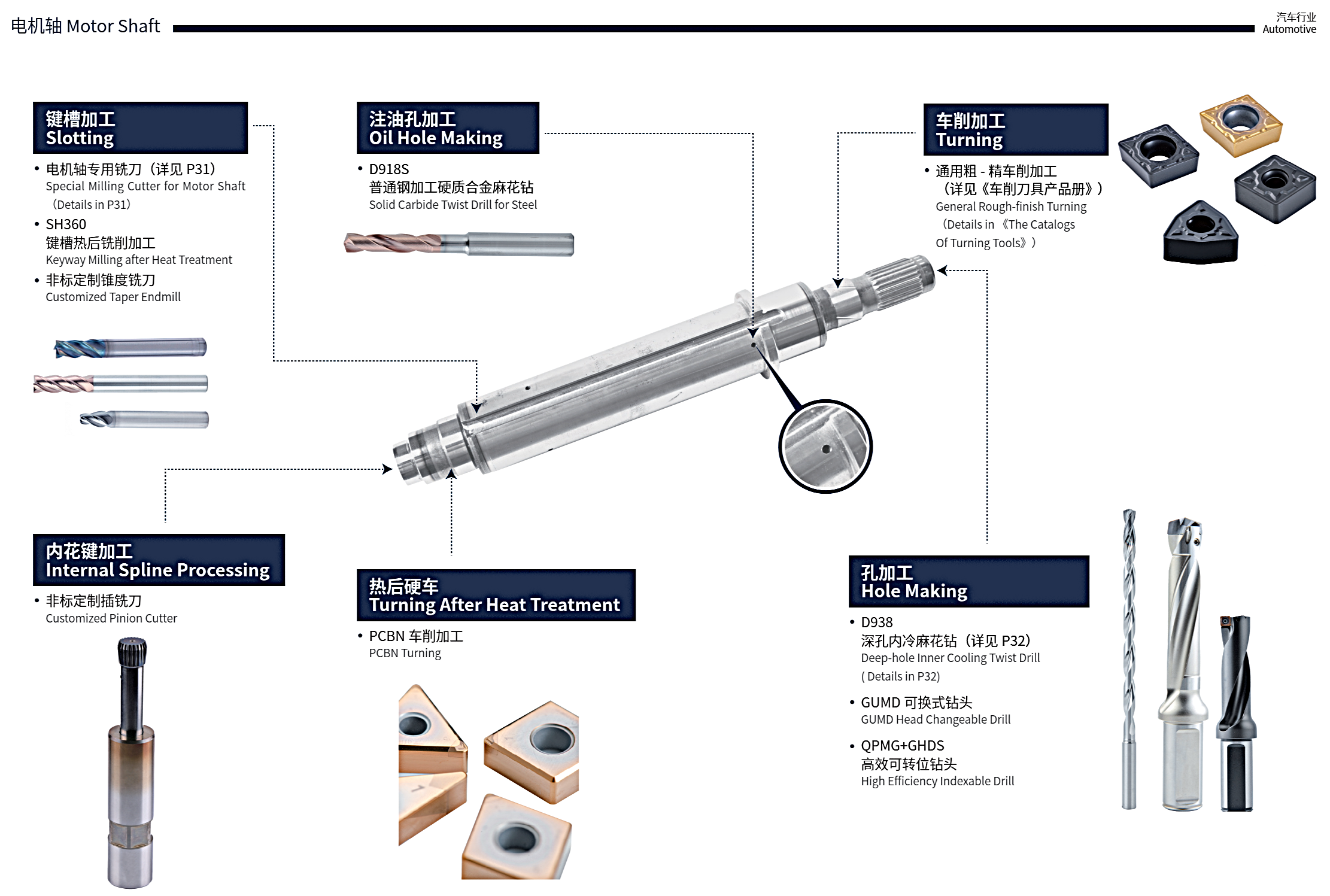 电机轴 Motor Shaft

汽车行业
Automotive

键槽加工
Slotting

• 电机轴专用铣刀（详见 P31）
Special Milling Cutter for Motor Shaft （Details in P31）
• SH360
键槽热后铣削加工
Keyway Milling after Heat Treatment
• 非标定制锥度铣刀
Customized Taper Endmill

注油孔加工
Oil Hole Making

• D918S
普通钢加工硬质合金麻花钻
Solid Carbide Twist Drill for Steel

车削加工
Turning

• 通用粗 - 精车削加工
（详见《车削刀具产品册》）
General Rough-finish Turning （Details in 《The Catalogs Of Turning Tools》）

内花键加工
Internal Spline Processing

• 非标定制插铣刀
Customized Pinion Cutter

热后硬车
Turning After Heat Treatment

• PCBN 车削加工
PCBN Turning

孔加工
Hole Making

• D938
深孔内冷麻花钻（详见 P32）
Deep-hole Inner Cooling Twist Drill ( Details in P32)
• GUMD 可换式钻头
GUMD Head Changeable Drill
• QPMG+GHDS
高效可转位钻头
High Efficiency Indexable Drill