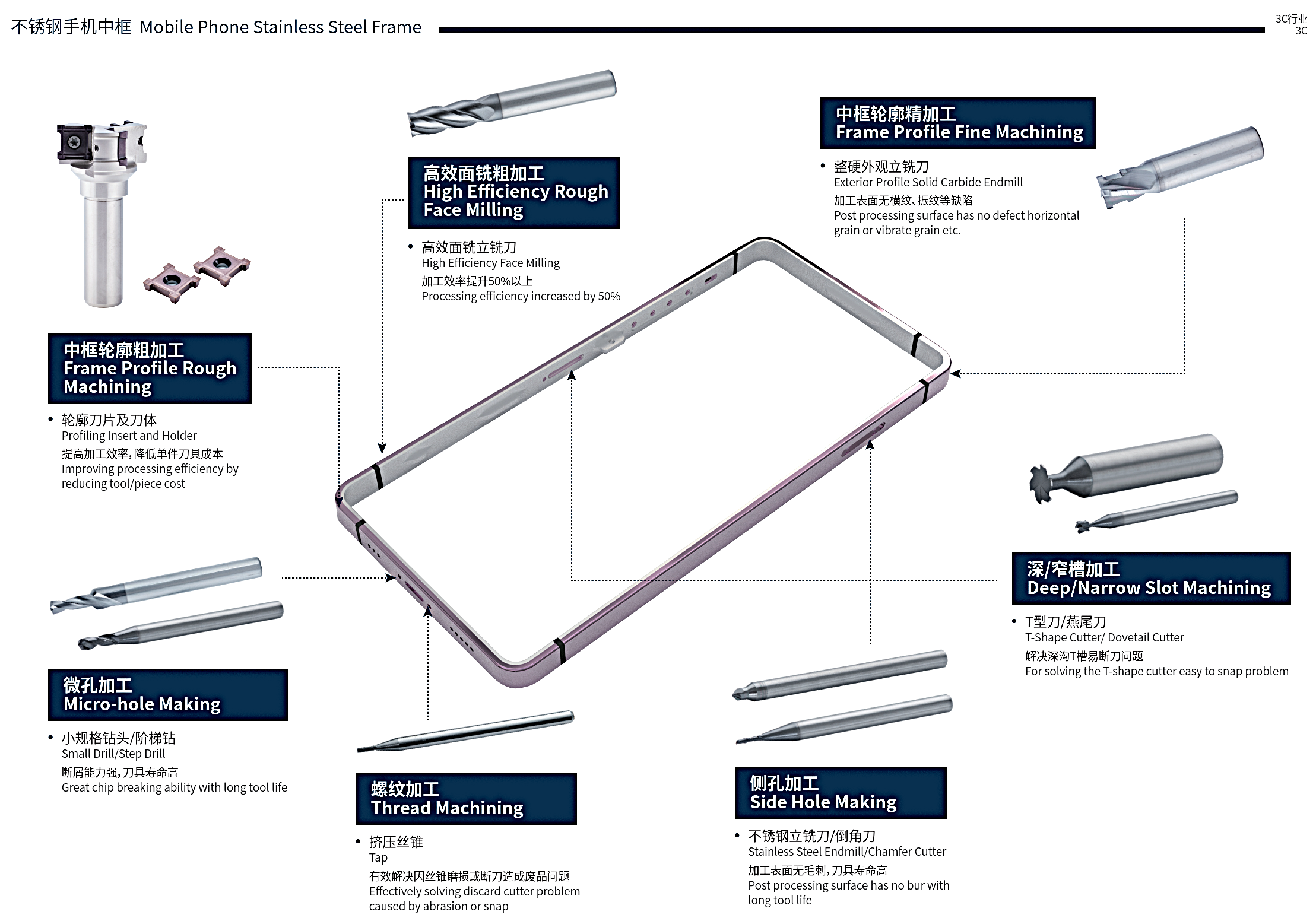 不锈钢手机中框 Mobile Phone Stainless Steel Frame

3C行业
3C

高效面铣粗加工
High Efficiency Rough Face Milling

• 高效面铣立铣刀
High Efficiency Face Milling
加工效率提升50%以上
Processing efficiency increased by 50%

中框轮廓精加工
Frame Profile Fine Machining

• 整硬外观立铣刀
Exterior Profile Solid Carbide Endmill
加工表面无横纹、振纹等缺陷
Post processing surface has no defect horizontal grain or vibrate grain etc.

中框轮廓粗加工
Frame Profile Rough Machining

• 轮廓刀片及刀体
Profiling Insert and Holder
提高加工效率，降低单件刀具成本
Improving processing efficiency by reducing tool/piece cost

深/窄槽加工
Deep/Narrow Slot Machining

• T型刀/燕尾刀
T-Shape Cutter/ Dovetail Cutter
解决深沟T槽易断刀问题
For solving the T-shape cutter easy to snap problem

微孔加工
Micro-hole Making

• 小规格钻头/阶梯钻
Small Drill/Step Drill
断屑能力强，刀具寿命高
Great chip breaking ability with long tool life

螺纹加工
Thread Machining

• 挤压丝锥
Tap
有效解决因丝锥磨损或断刀造成废品问题
Effectively solving discard cutter problem caused by abrasion or snap

侧孔加工
Side Hole Making

• 不锈钢立铣刀/倒角刀
Stainless Steel Endmill/Chamfer Cutter
加工表面无毛刺，刀具寿命高
Post processing surface has no bur with long tool life